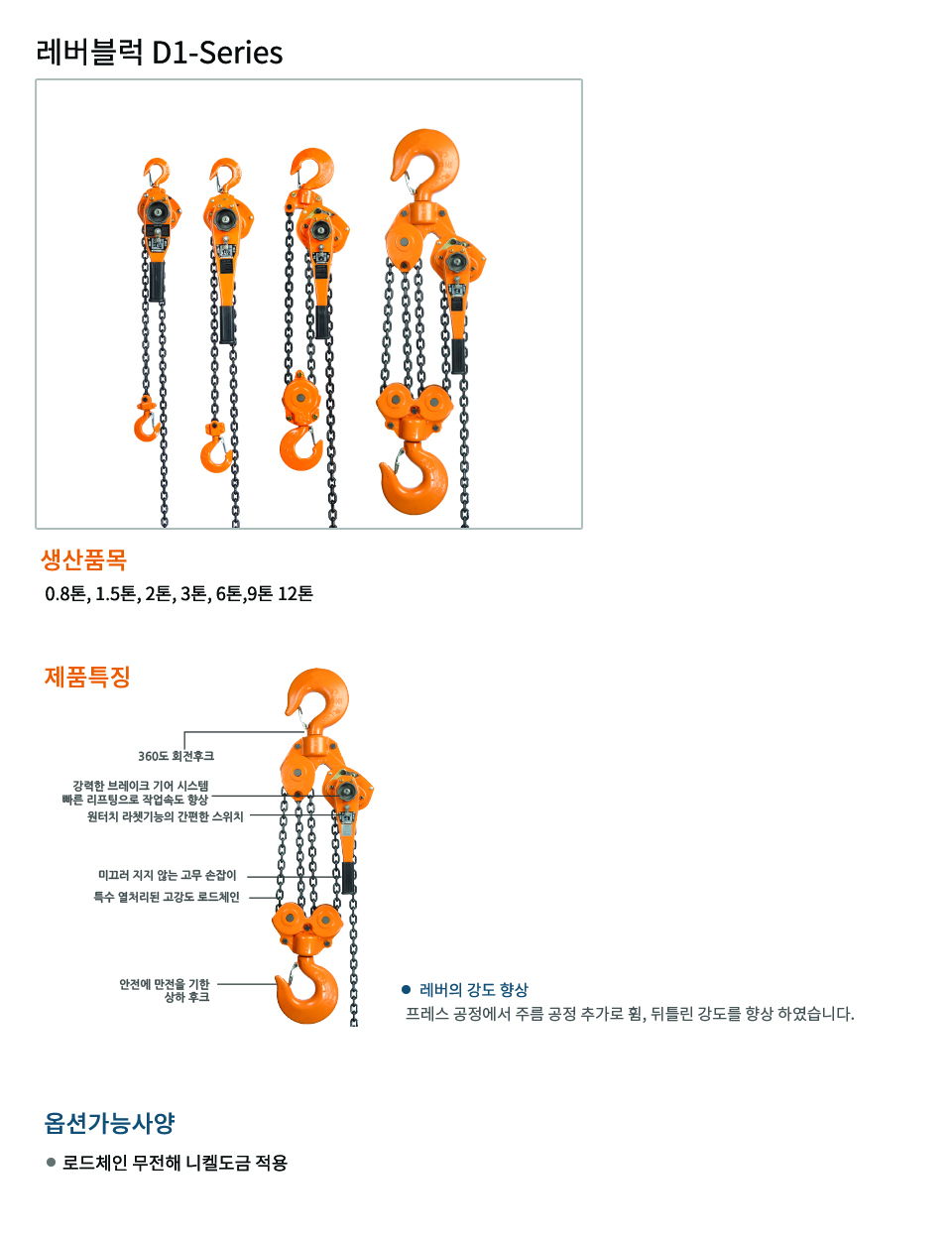 레버블럭 D1-Series

생산품목
0.8톤, 1.5톤, 2톤, 3톤, 6톤,9톤 12톤

제품특징

360도 회전후크

강력한 브레이크 기어 시스템
빠른 리프팅으로 작업속도 향상

원터치 라쳇기능의 간편한 스위치

미끄러 지지 않는 고무 손잡이

특수 열처리된 고강도 로드체인

안전에 만전을 기한
상하 후크

● 레버의 강도 향상
프레스 공정에서 주름 공정 추가로 휨, 뒤틀린 강도를 향상 하였습니다.

옵션가능사양
● 로드체인 무전해 니켈도금 적용